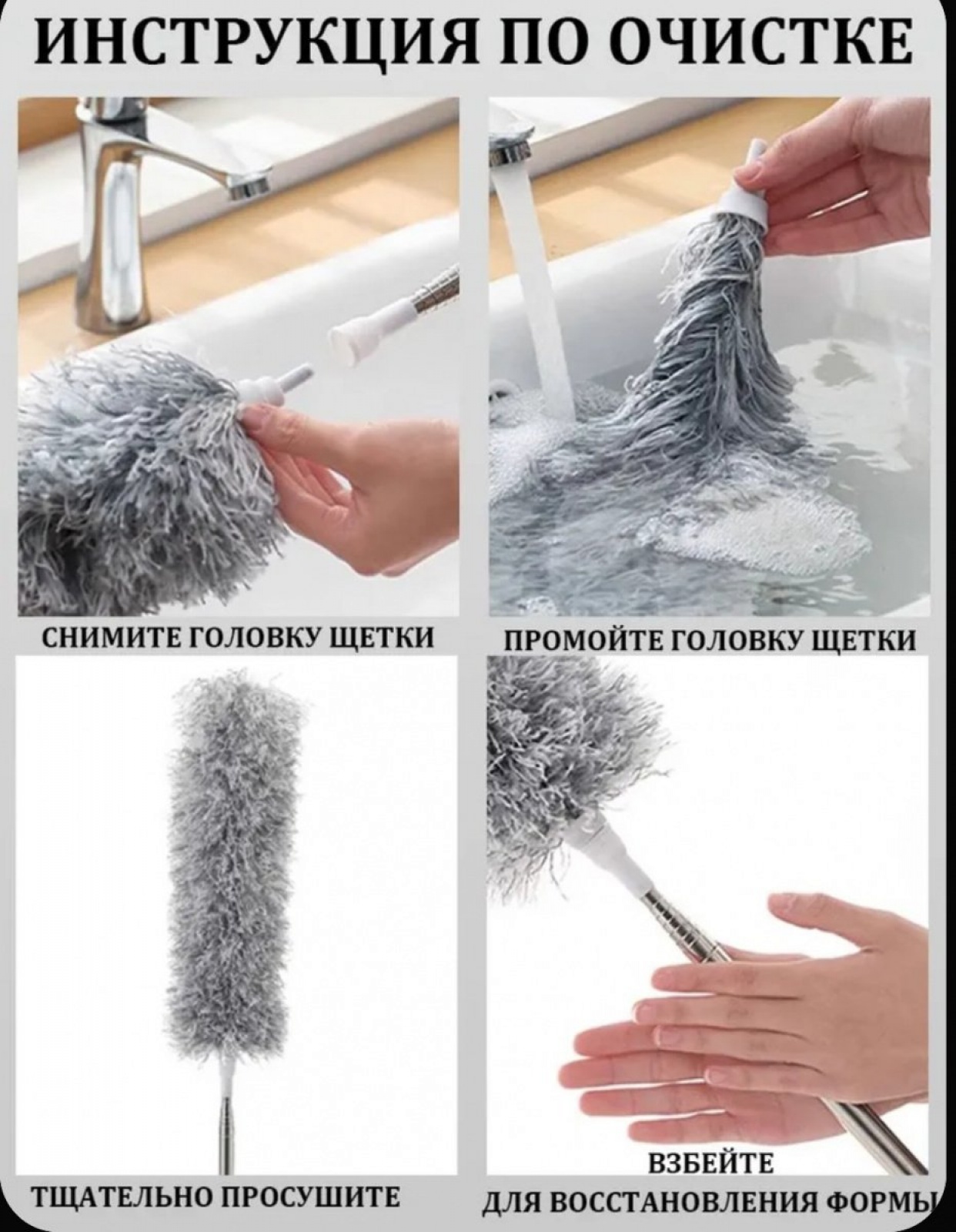 ИНСТРУКЦИЯ ПО ОЧИСТКЕ

СНИМИТЕ ГОЛОВКУ ЩЕТКИ

ПРОМОЙТЕ ГОЛОВКУ ЩЕТКИ

ТЩАТЕЛЬНО ПРОСУШИТЕ

ВЗБЕЙТЕ
ДЛЯ ВОССТАНОВЛЕНИЯ ФОРМЫ